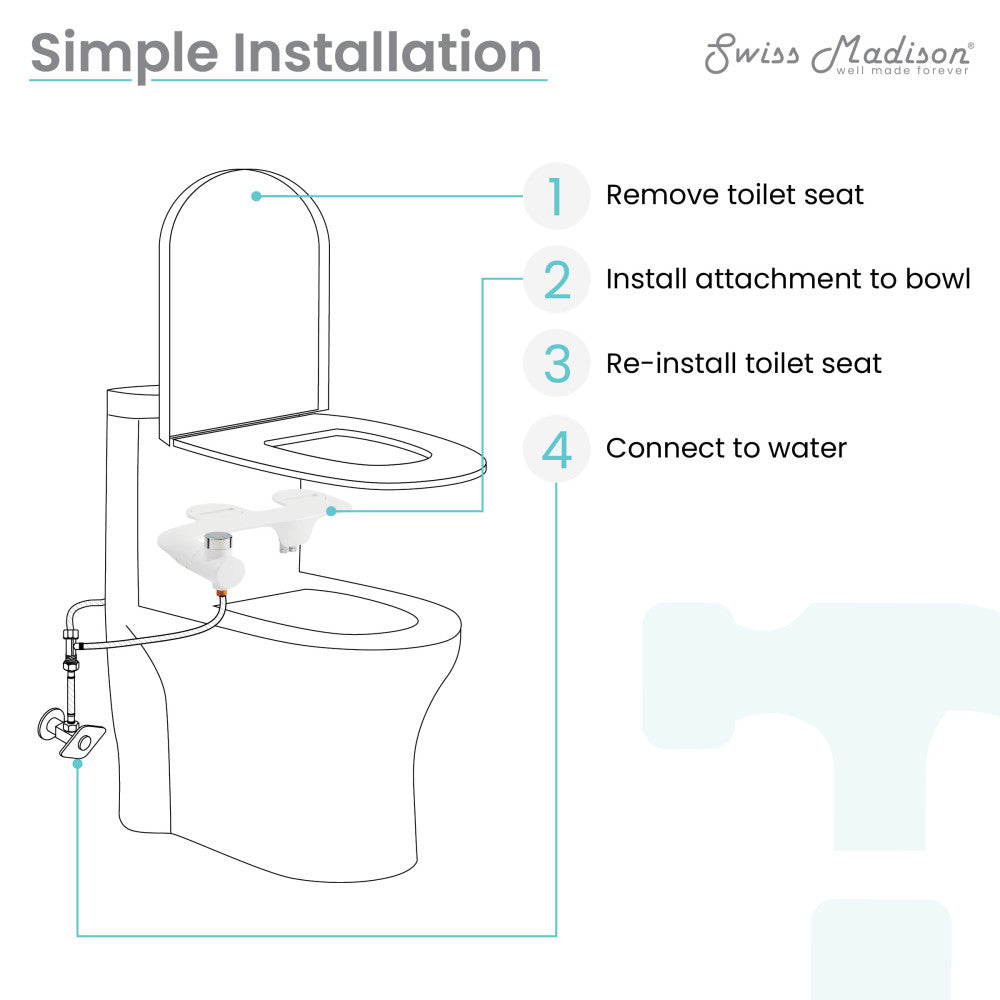 Simple Installation

Swiss Madison®
well made forever

1 Remove toilet seat

2 Install attachment to bowl

3 Re-install toilet seat

4 Connect to water