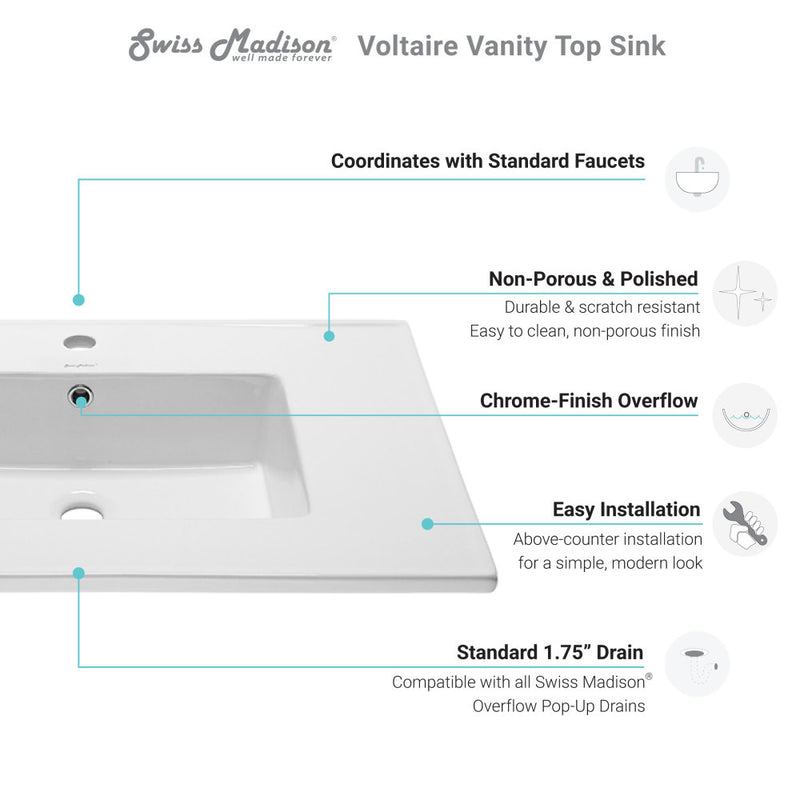 Swiss Madison® well made forever Voltaire Vanity Top Sink

Coordinates with Standard Faucets

Non-Porous & Polished
Durable & scratch resistant
Easy to clean, non-porous finish

Chrome-Finish Overflow

Easy Installation
Above-counter installation
for a simple, modern look

Standard 1.75" Drain
Compatible with all Swiss Madison®
Overflow Pop-Up Drains