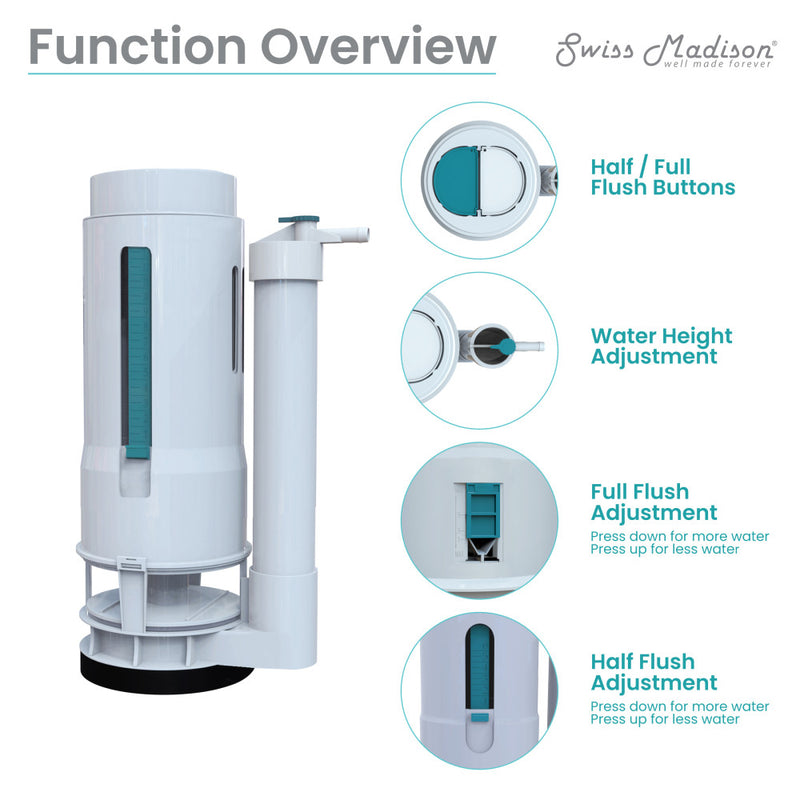 Function Overview

Swiss Madison®
well made forever

Half / Full Flush Buttons

Water Height Adjustment

Full Flush Adjustment
Press down for more water
Press up for less water

Half Flush Adjustment
Press down for more water
Press up for less water