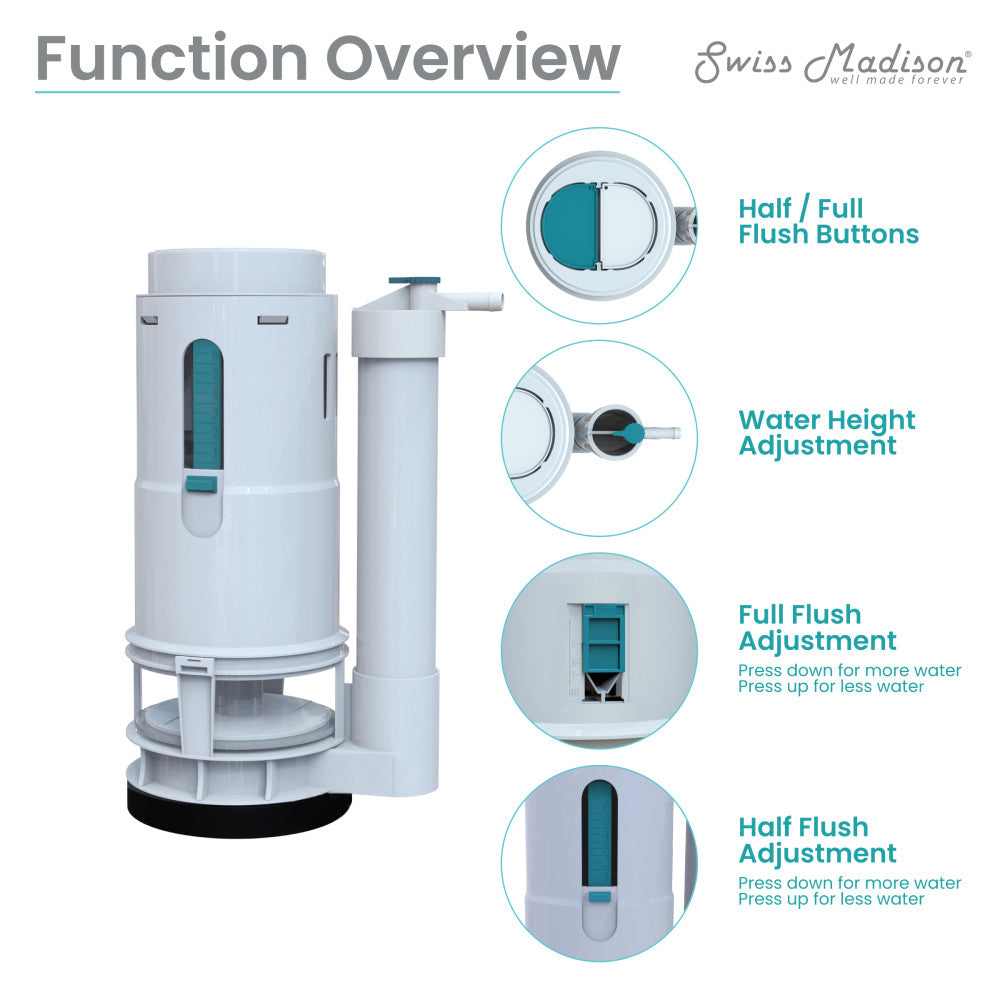 Function Overview

Swiss Madison®
well made forever

Half / Full Flush Buttons

Water Height Adjustment

Full Flush Adjustment
Press down for more water
Press up for less water

Half Flush Adjustment
Press down for more water
Press up for less water