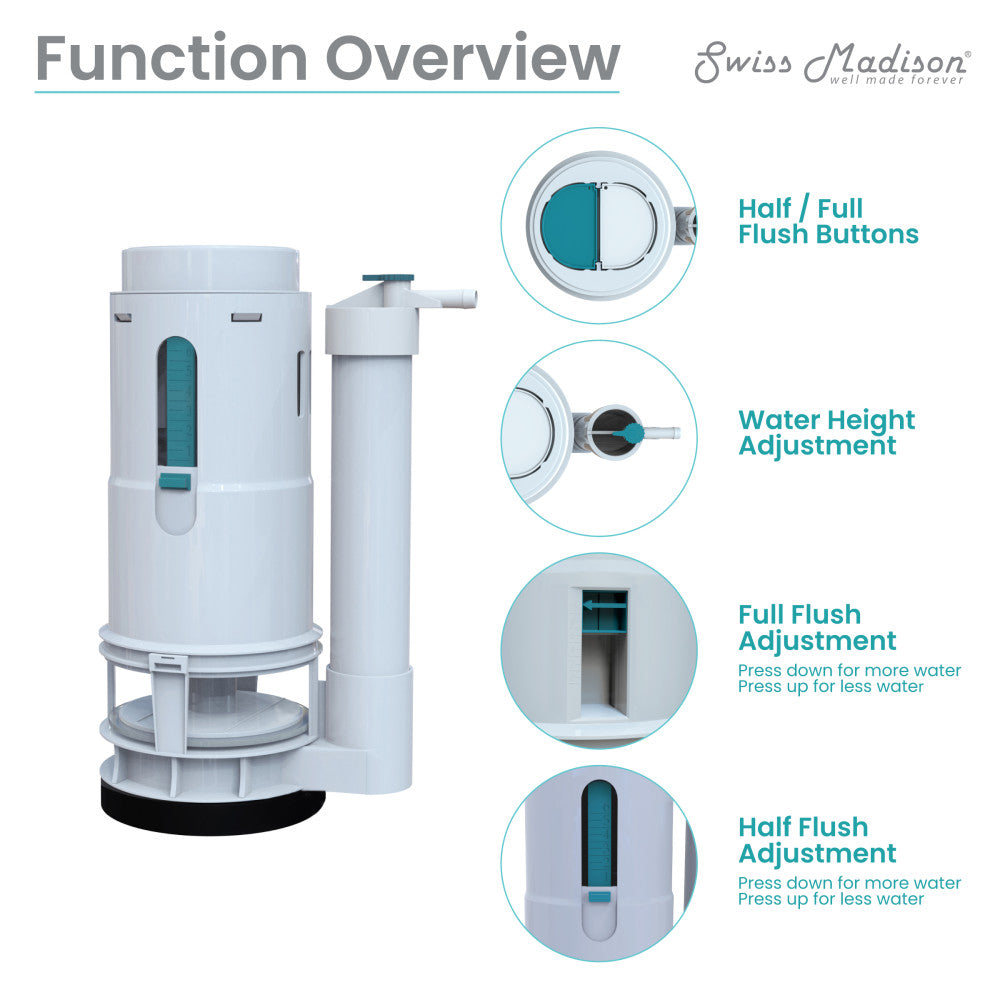 Function Overview

Swiss Madison®
well made forever

Half / Full Flush Buttons

Water Height Adjustment

Full Flush Adjustment
Press down for more water
Press up for less water

Half Flush Adjustment
Press down for more water
Press up for less water